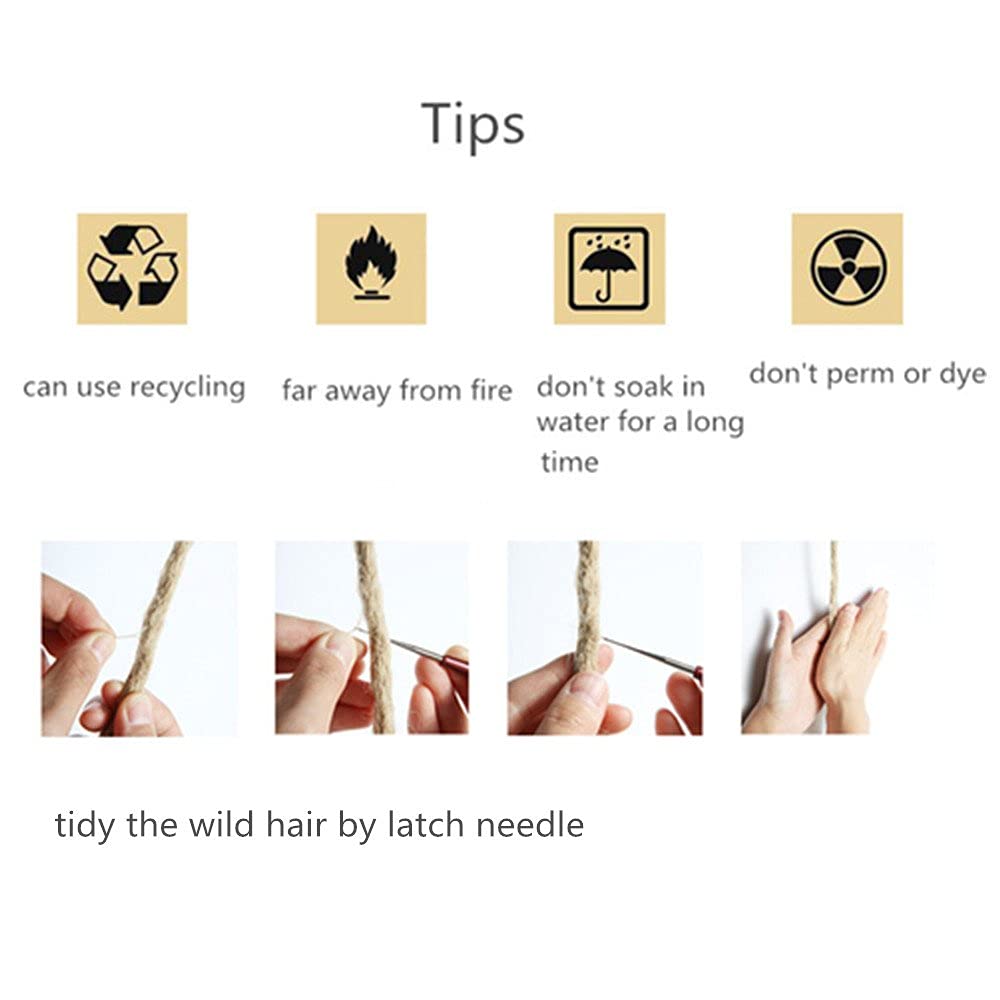 Tips

can use recycling

far away from fire

don't soak in water for a long time

don't perm or dye

tidy the wild hair by latch needle