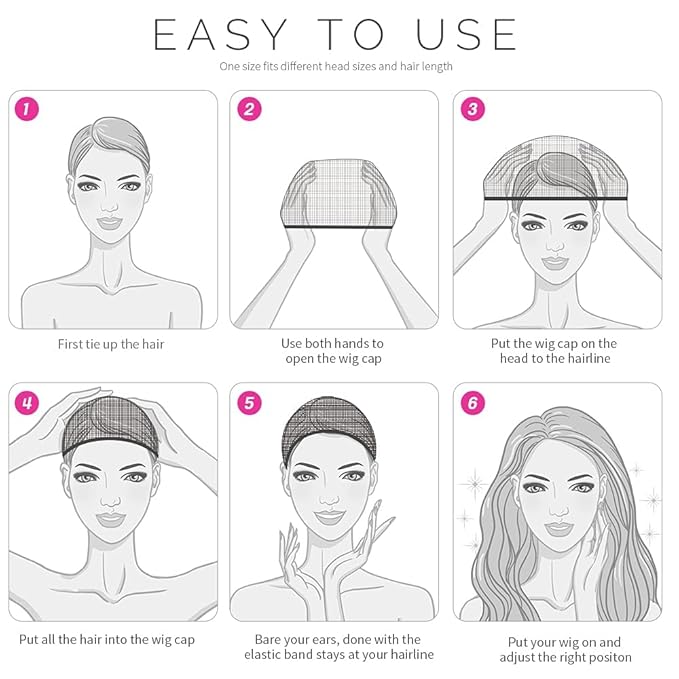 EASY TO USE

One size fits different head sizes and hair length

1

First tie up the hair

2

Use both hands to open the wig cap

3

Put the wig cap on the head to the hairline

4

Put all the hair into the wig cap

5

Bare your ears, done with the elastic band stays at your hairline

6

Put your wig on and adjust the right positon